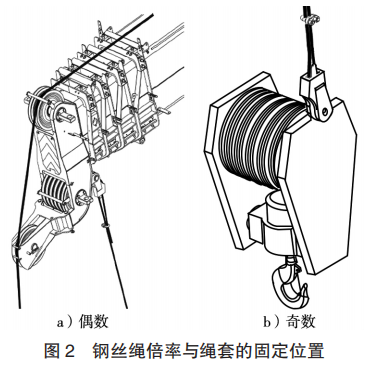 a）偶数

b）奇数

图 2　钢丝绳倍率与绳套的固定位置