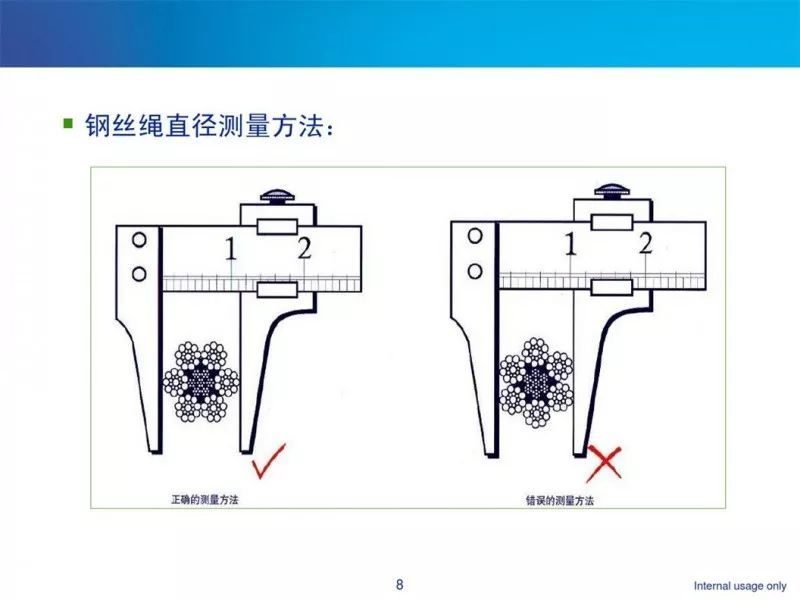 钢丝绳直径测量方法：

1 2

1 2

正确的测量方法

错误的测量方法

8

Internal usage only